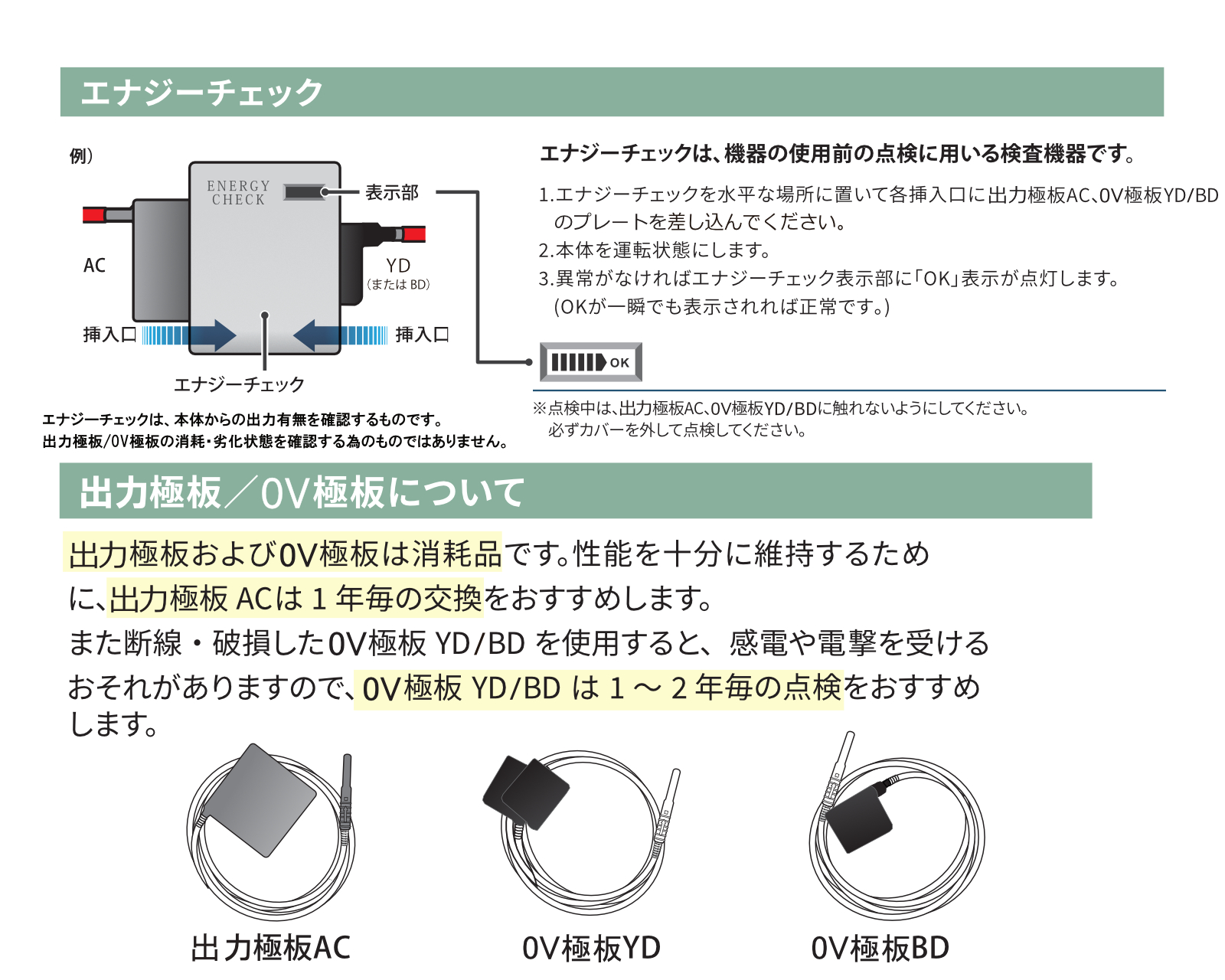 エナジーチェック

例）

ENERGY CHECK

表示部

AC

YD
（または BD）

挿入口

挿入口

エナジーチェック

エナジーチェックは、本体からの出力有無を確認するものです。
出力極板/0V極板の消耗・劣化状態を確認する為のものではありません。

エナジーチェックは、機器の使用前の点検に用いる検査機器です。

1.エナジーチェックを水平な場所に置いて各挿入口に出力極板AC、0V極板YD/BDのプレートを差し込んでください。
2.本体を運転状態にします。
3.異常がなければエナジーチェック表示部に「OK」表示が点灯します。
(OKが一瞬でも表示されれば正常です。)

OK

※点検中は、出力極板AC、0V極板YD/BDに触れないようにしてください。
必ずカバーを外して点検してください。

出力極板／0V極板について

出力極板および0V極板は消耗品です。性能を十分に維持するために、出力極板 ACは 1 年毎の交換をおすすめします。
また断線・破損した0V極板 YD/BD を使用すると、感電や電撃を受けるおそれがありますので、0V極板 YD/BD は 1 ～ 2 年毎の点検をおすすめします。

出力極板AC

0V極板YD

0V極板BD