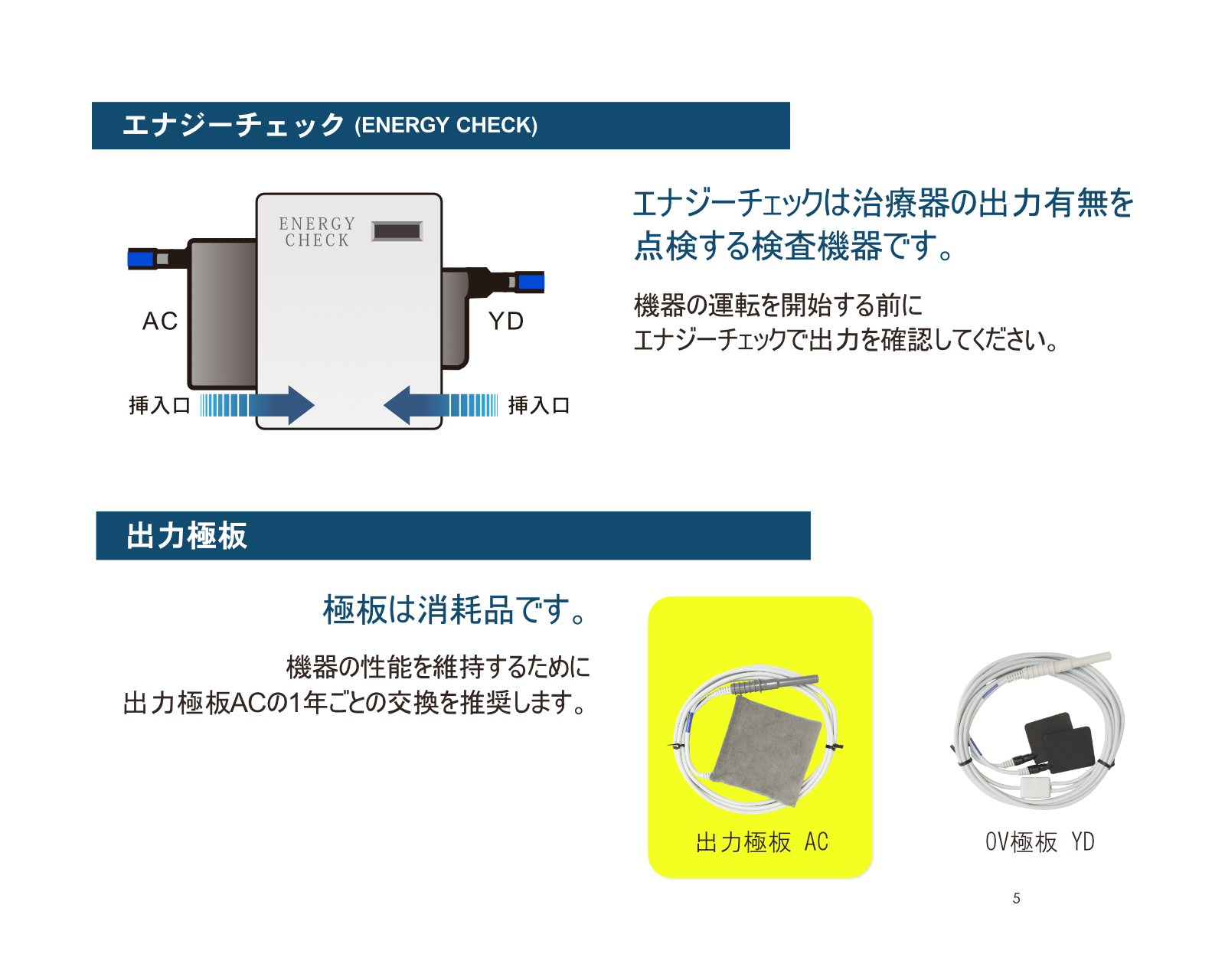 エナジーチェック (ENERGY CHECK)

ENERGY CHECK

AC

YD

挿入口

挿入口

エナジーチェックは治療器の出力有無を点検する検査機器です。

機器の運転を開始する前に
エナジーチェックで出力を確認してください。

出力極板

極板は消耗品です。

機器の性能を維持するために
出力極板ACの1年ごとの交換を推奨します。

出力極板 AC

0V極板 YD

5